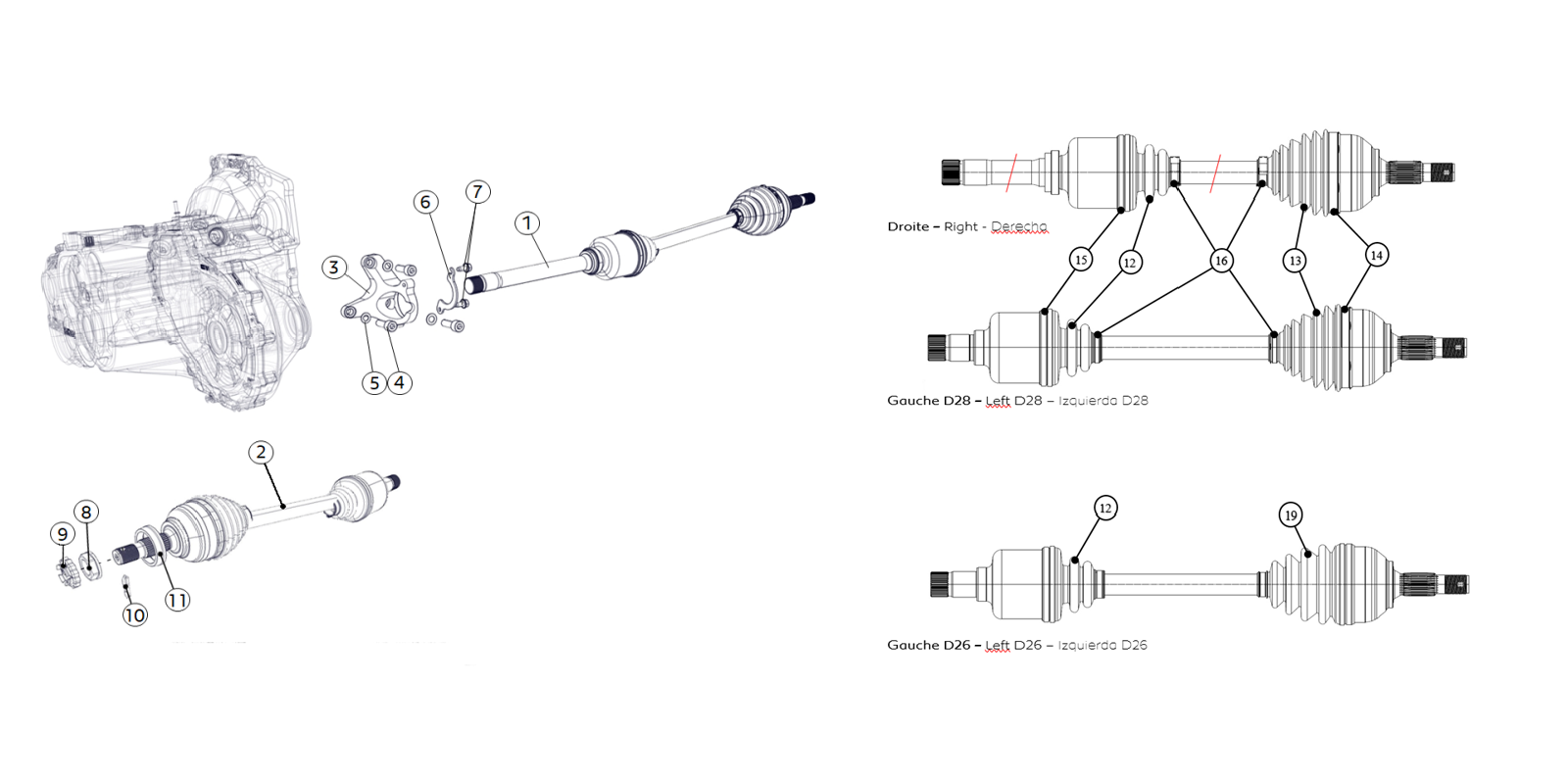 6
7
1
3
5
4
2
9
8
11
10

Droite – Right - Derecha
15
12
16
13
14
Gauche D28 – Left D28 – Izquierda D28

12
19
Gauche D26 – Left D26 – Izquierda D26